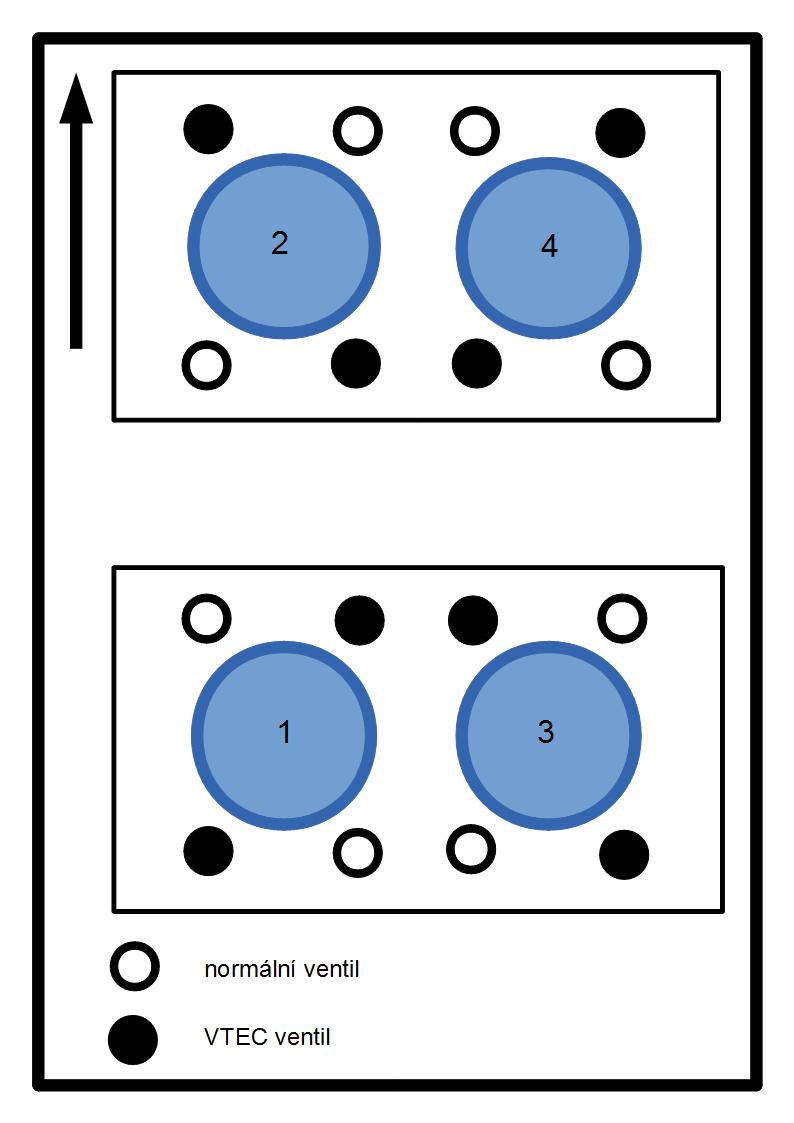 2

4

1

3

normální ventil

VTEC ventil