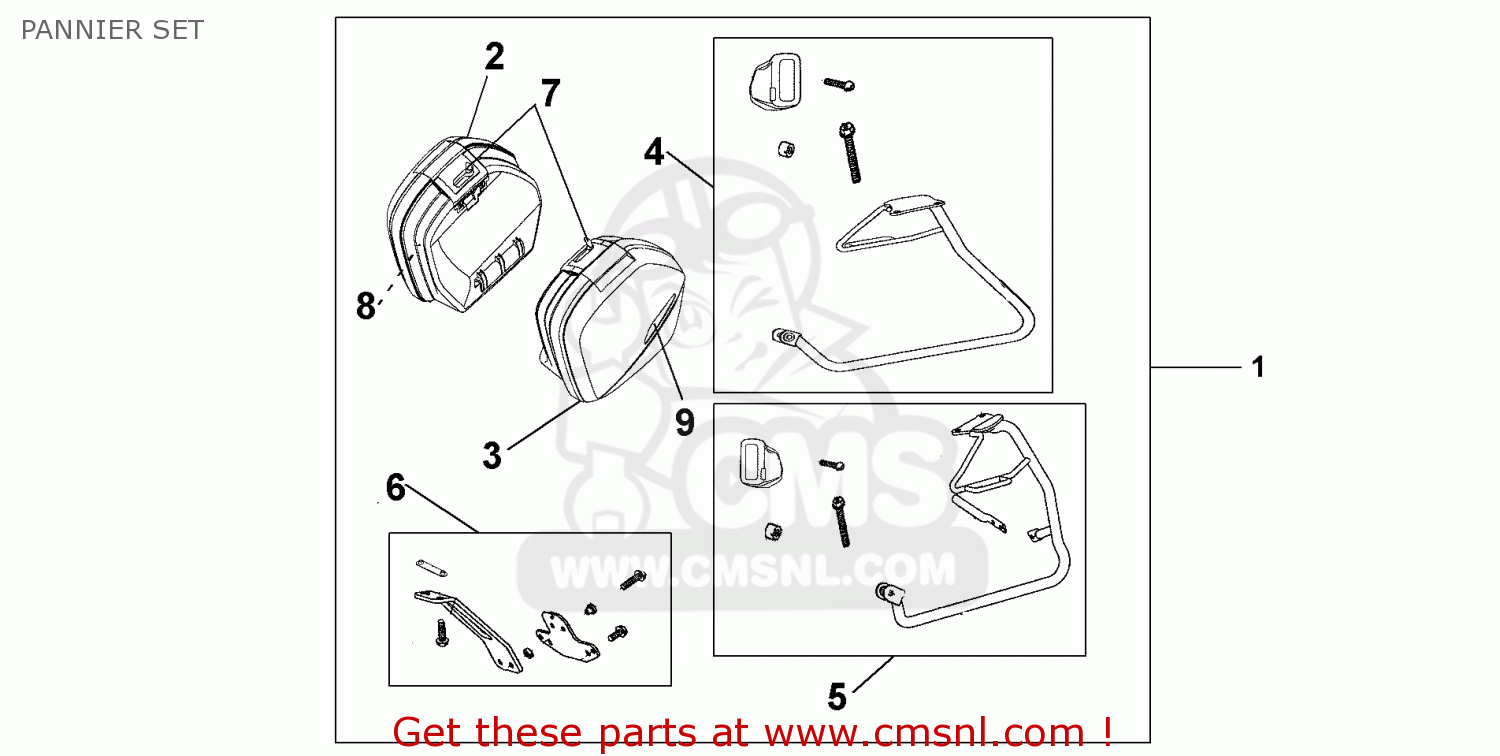 PANNIER SET

2
7
4
8
9
3
1
6
5

CMS
WWW.CMSNL.COM

Get these parts at www.cmsnl.com !